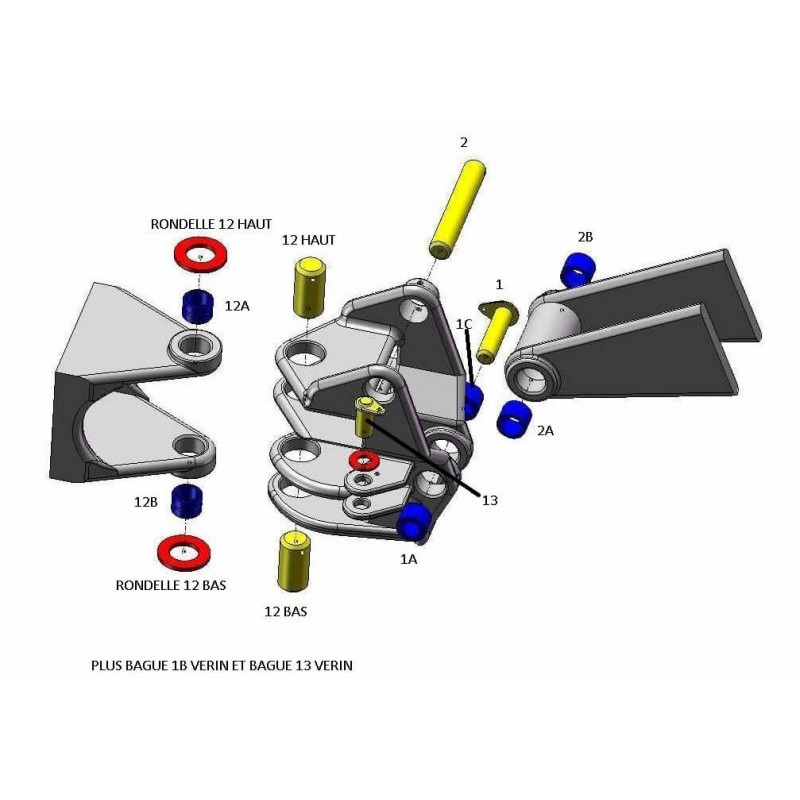 2

RONDELLE 12 HAUT

12 HAUT

2B

12A

1

1C

2A

13

12B

1A

RONDELLE 12 BAS

12 BAS

PLUS BAGUE 1B VERIN ET BAGUE 13 VERIN