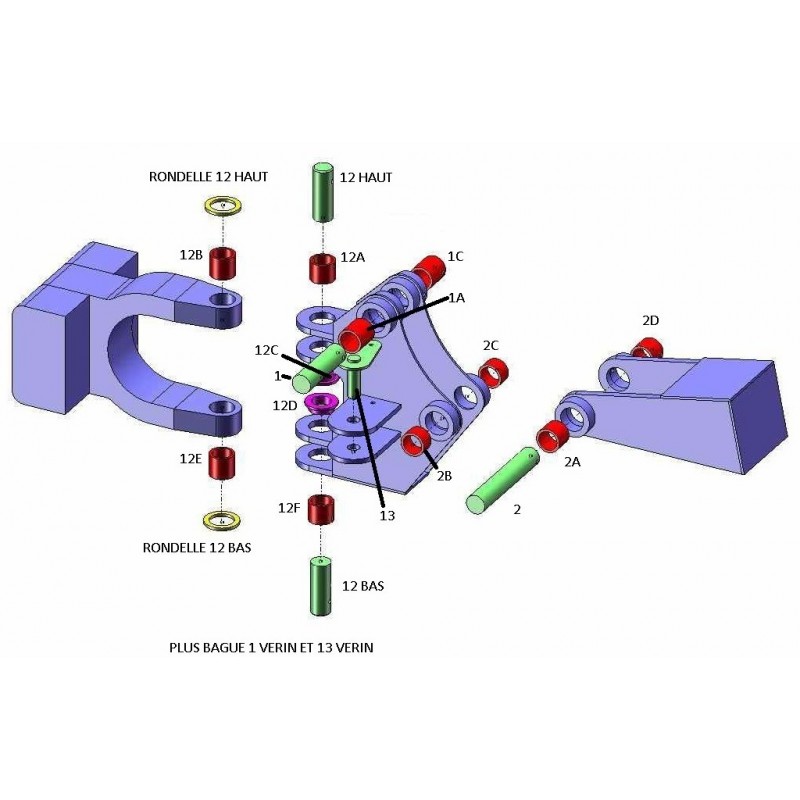 RONDELLE 12 HAUT

12 HAUT

12B

12A

1C

1A

2D

12C

2C

1

12D

12E

2B

2A

12F

13

2

RONDELLE 12 BAS

12 BAS

PLUS BAGUE 1 VERIN ET 13 VERIN